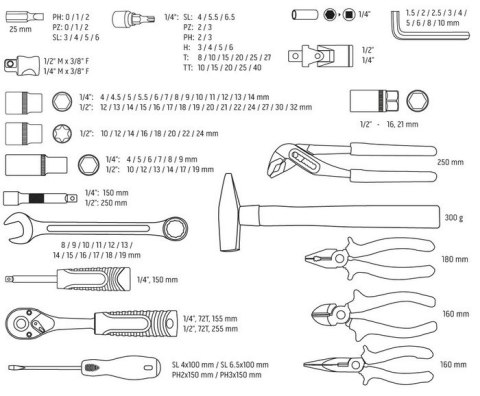 25 mm

PH: 0 / 1 / 2
PZ: 0 / 1 / 2
SL: 3 / 4 / 5 / 6

1/4": SL: 4 / 5.5 / 6.5
PZ: 2 / 3
PH: 2 / 3
H: 3 / 4 / 5 / 6
T: 8 / 10 / 15 / 20 / 25 / 27
TT: 10 / 15 / 20 / 25 / 40

1/4"

1.5 / 2 / 2.5 / 3 / 4 / 5 / 6 / 8 / 10 mm

1/2" M x 3/8" F
1/4" M x 3/8" F

1/2"
1/4"

1/4": 4 / 4.5 / 5 / 5.5 / 6 / 7 / 8 / 9 / 10 / 11 / 12 / 13 / 14 mm
1/2": 12 / 13 / 14 / 15 / 16 / 17 / 18 / 19 / 20 / 21 / 22 / 24 / 27 / 30 / 32 mm

1/2" - 16, 21 mm

1/2": 10 / 12 / 14 / 16 / 18 / 20 / 22 / 24 mm

1/4": 4 / 5 / 6 / 7 / 8 / 9 mm
1/2": 10 / 12 / 13 / 14 / 17 / 19 mm

250 mm

1/4": 150 mm
1/2": 250 mm

300 g

8 / 9 / 10 / 11 / 12 / 13 / 14 / 15 / 16 / 17 / 18 / 19 mm

180 mm

1/4", 150 mm

160 mm

1/4", 72T, 155 mm
1/2", 72T, 255 mm

SL 4x100 mm / SL 6.5x100 mm
PH2x150 mm / PH3x150 mm

160 mm