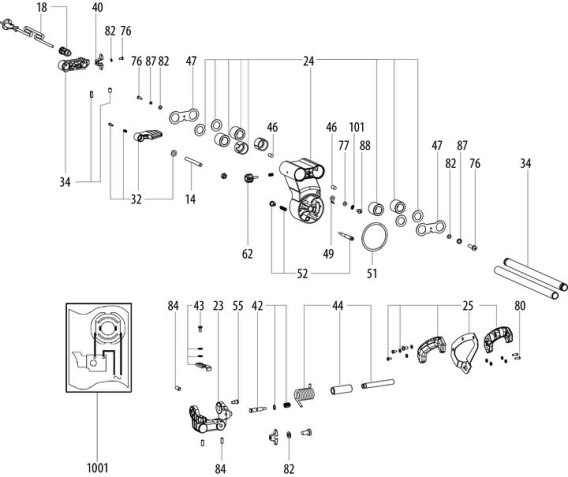 18
40
82
76
76
87
82
47
24
46
46
101
77
88
47
87
82
76
34
34
32
14
62
49
52
51
84
43
23
55
42
44
25
80
1001
84
82